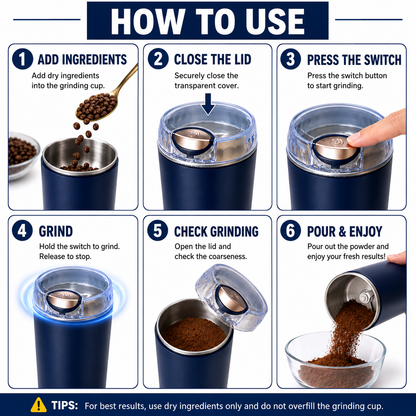 HOW TO USE

1 ADD INGREDIENTS
Add dry ingredients into the grinding cup.

2 CLOSE THE LID
Securely close the transparent cover.

3 PRESS THE SWITCH
Press the switch button to start grinding.

4 GRIND
Hold the switch to grind. Release to stop.

5 CHECK GRINDING
Open the lid and check the coarseness.

6 POUR & ENJOY
Pour out the powder and enjoy your fresh results!

TIPS: For best results, use dry ingredients only and do not overfill the grinding cup.