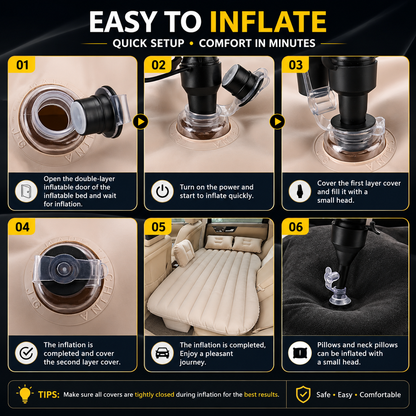 EASY TO INFLATE

QUICK SETUP • COMFORT IN MINUTES

01

Open the double-layer inflatable door of the inflatable bed and wait for inflation.

02

Turn on the power and start to inflate quickly.

03

Cover the first layer cover and fill it with a small head.

04

The inflation is completed and cover the second layer cover.

05

The inflation is completed, Enjoy a pleasant journey.

06

Pillows and neck pillows can be inflated with a small head.

TIPS: Make sure all covers are tightly closed during inflation for the best results.

Safe • Easy • Comfortable