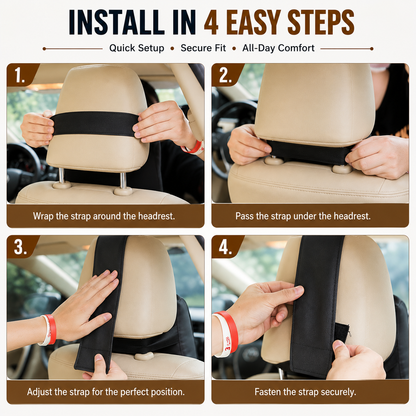 INSTALL IN 4 EASY STEPS

Quick Setup • Secure Fit • All-Day Comfort

1.

Wrap the strap around the headrest.

2.

Pass the strap under the headrest.

3.

Adjust the strap for the perfect position.

4.

Fasten the strap securely.