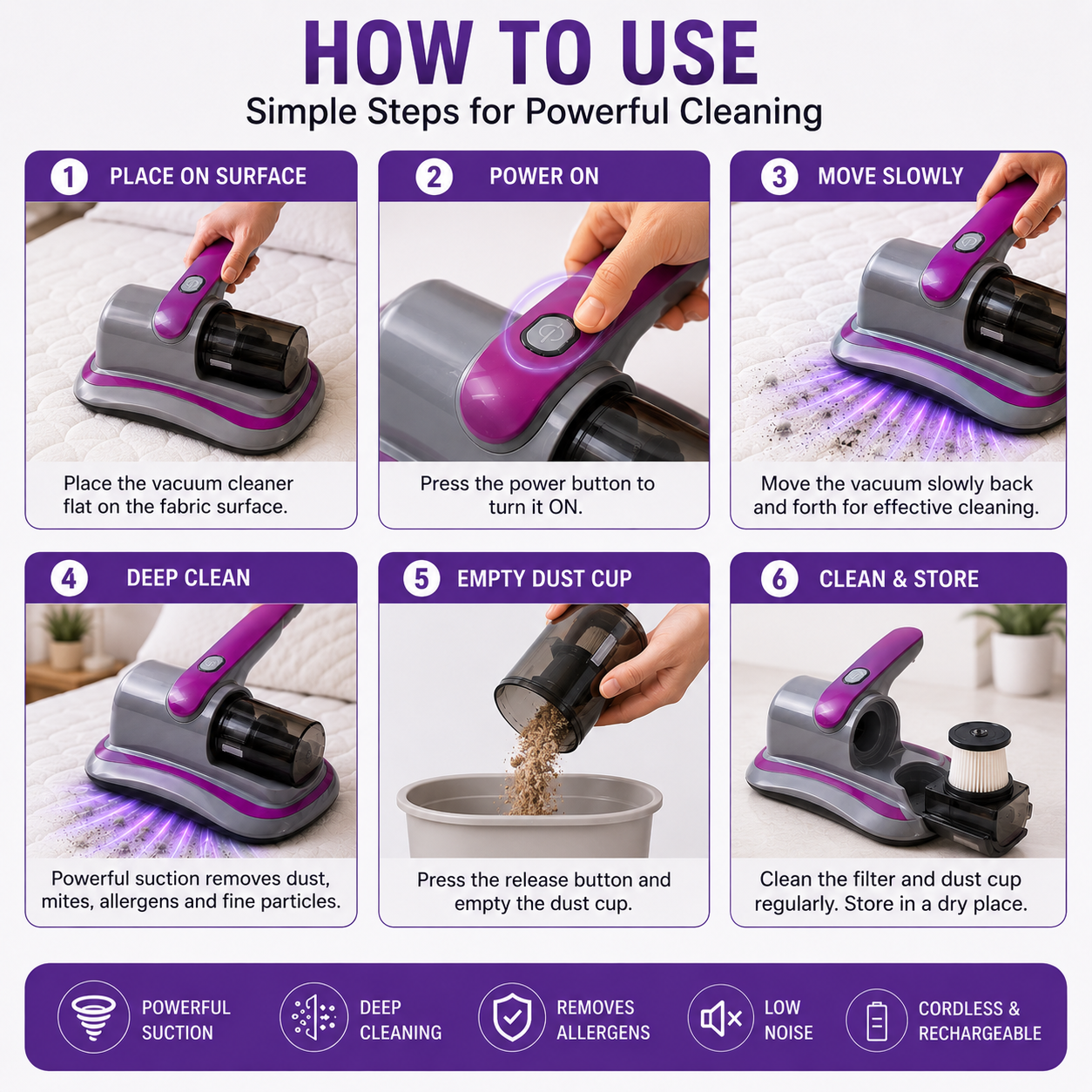 HOW TO USE
Simple Steps for Powerful Cleaning

1 PLACE ON SURFACE
Place the vacuum cleaner flat on the fabric surface.

2 POWER ON
Press the power button to turn it ON.

3 MOVE SLOWLY
Move the vacuum slowly back and forth for effective cleaning.

4 DEEP CLEAN
Powerful suction removes dust, mites, allergens and fine particles.

5 EMPTY DUST CUP
Press the release button and empty the dust cup.

6 CLEAN & STORE
Clean the filter and dust cup regularly. Store in a dry place.

POWERFUL SUCTION
DEEP CLEANING
REMOVES ALLERGENS
LOW NOISE
CORDLESS & RECHARGEABLE